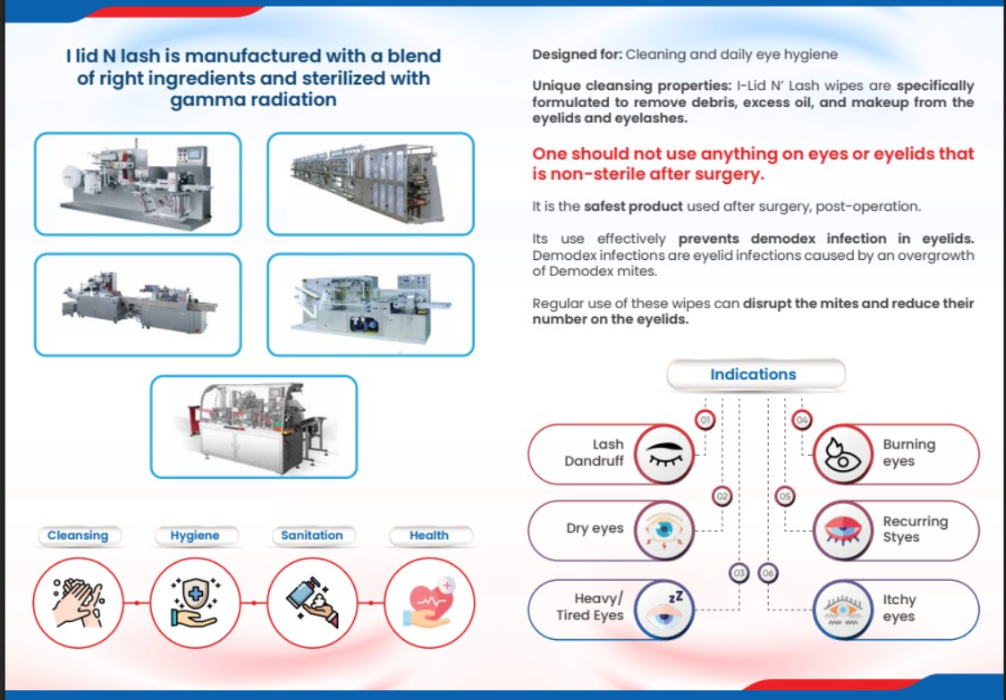 I lid N lash is manufactured with a blend of right ingredients and sterilized with gamma radiation

Cleansing

Hygiene

Sanitation

Health

Designed for: Cleaning and daily eye hygiene

Unique cleansing properties: I-Lid N' Lash wipes are specifically formulated to remove debris, excess oil, and makeup from the eyelids and eyelashes.

One should not use anything on eyes or eyelids that is non-sterile after surgery.

It is the safest product used after surgery, post-operation.

Its use effectively prevents demodex infection in eyelids. Demodex infections are eyelid infections caused by an overgrowth of Demodex mites.

Regular use of these wipes can disrupt the mites and reduce their number on the eyelids.

Indications

01

Lash Dandruff

02

Dry eyes

03

Heavy/ Tired Eyes

04

Burning eyes

05

Recurring Styes

06

Itchy eyes